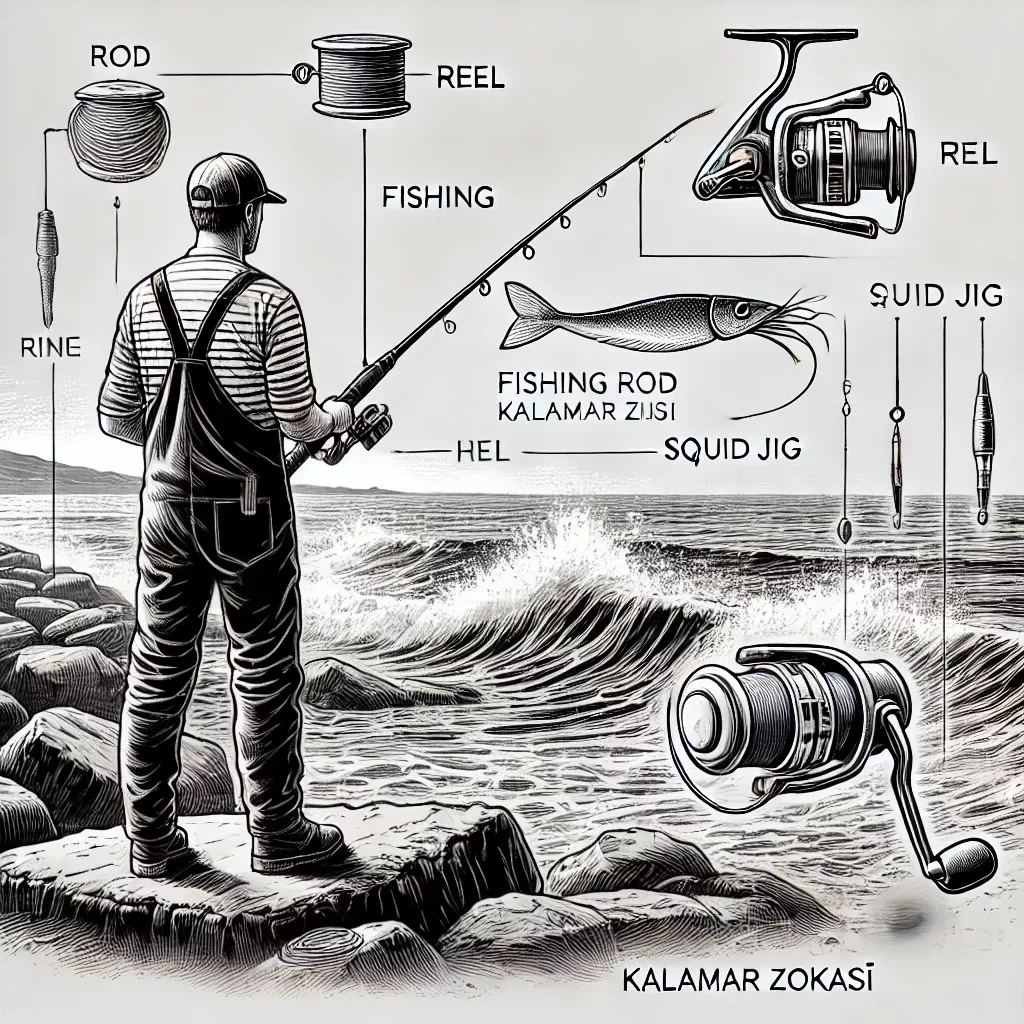 ROD

REEL

REL

FISHING

RINE

SQUID JIG

FISHING ROD
KALAMAR ZIJSI

HEL

SQUID JIG

KALAMAR ZOKASİ